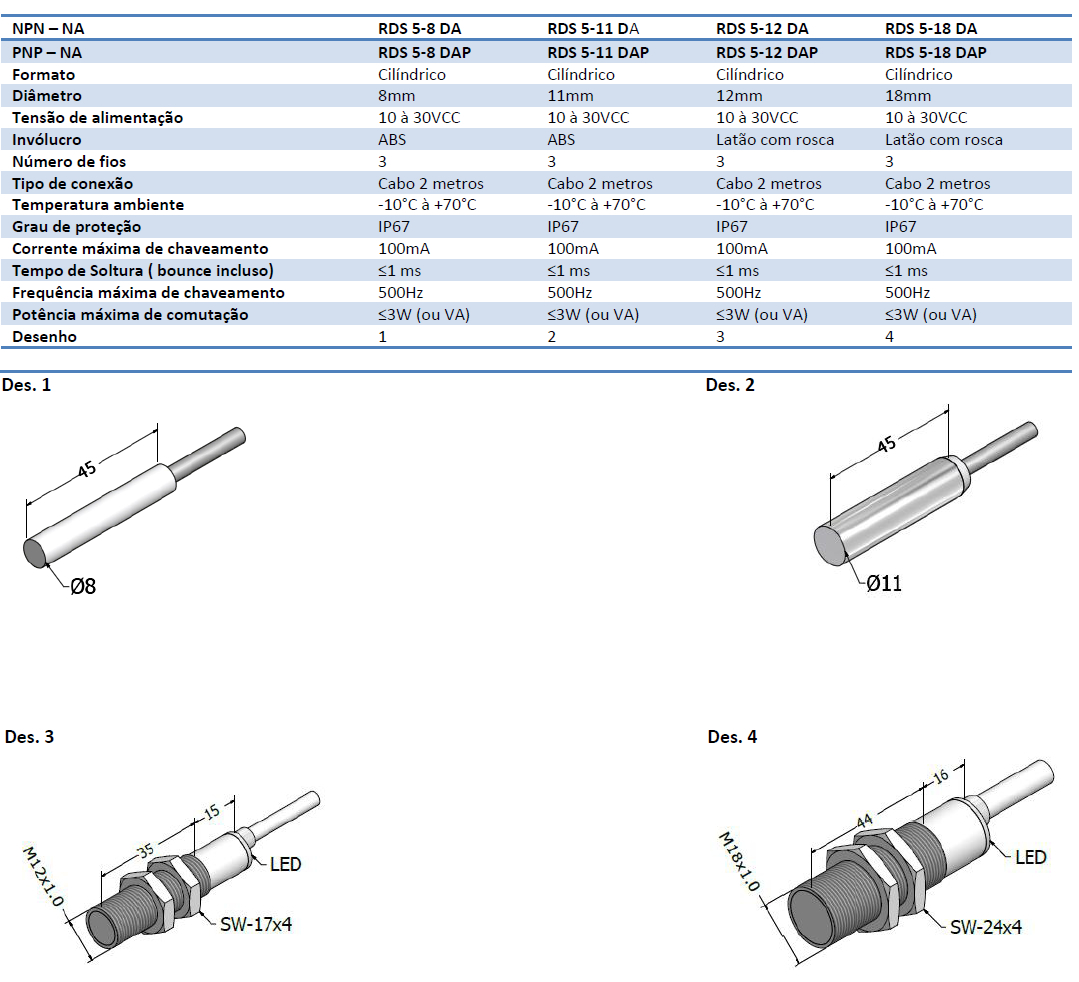 | NPN – NA | RDS 5-8 DA | RDS 5-11 DA | RDS 5-12 DA | RDS 5-18 DA |
|---|---|---|---|---|
| PNP – NA | RDS 5-8 DAP | RDS 5-11 DAP | RDS 5-12 DAP | RDS 5-18 DAP |
| Formato | Cilíndrico | Cilíndrico | Cilíndrico | Cilíndrico |
| Diâmetro | 8mm | 11mm | 12mm | 18mm |
| Tensão de alimentação | 10 à 30VCC | 10 à 30VCC | 10 à 30VCC | 10 à 30VCC |
| Invólucro | ABS | ABS | Latão com rosca | Latão com rosca |
| Número de fios | 3 | 3 | 3 | 3 |
| Tipo de conexão | Cabo 2 metros | Cabo 2 metros | Cabo 2 metros | Cabo 2 metros |
| Temperatura ambiente | -10°C à +70°C | -10°C à +70°C | -10°C à +70°C | -10°C à +70°C |
| Grau de proteção | IP67 | IP67 | IP67 | IP67 |
| Corrente máxima de chaveamento | 100mA | 100mA | 100mA | 100mA |
| Tempo de Soltura ( bounce incluso) | ≤1 ms | ≤1 ms | ≤1 ms | ≤1 ms |
| Frequência máxima de chaveamento | 500Hz | 500Hz | 500Hz | 500Hz |
| Potência máxima de comutação | ≤3W (ou VA) | ≤3W (ou VA) | ≤3W (ou VA) | ≤3W (ou VA) |
| Desenho | 1 | 2 | 3 | 4 |

Des. 1

45

Ø8

Des. 2

45

Ø11

Des. 3

M12x1.0

35

15

LED

SW-17x4

Des. 4

M18x1.0

44

16

LED

SW-24x4