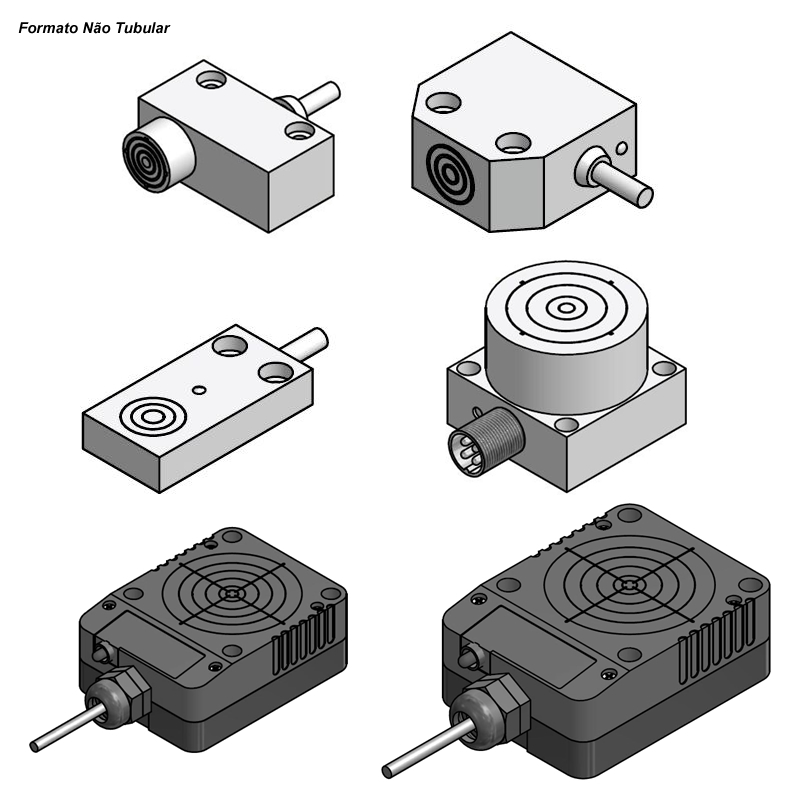 Formato Não Tubular