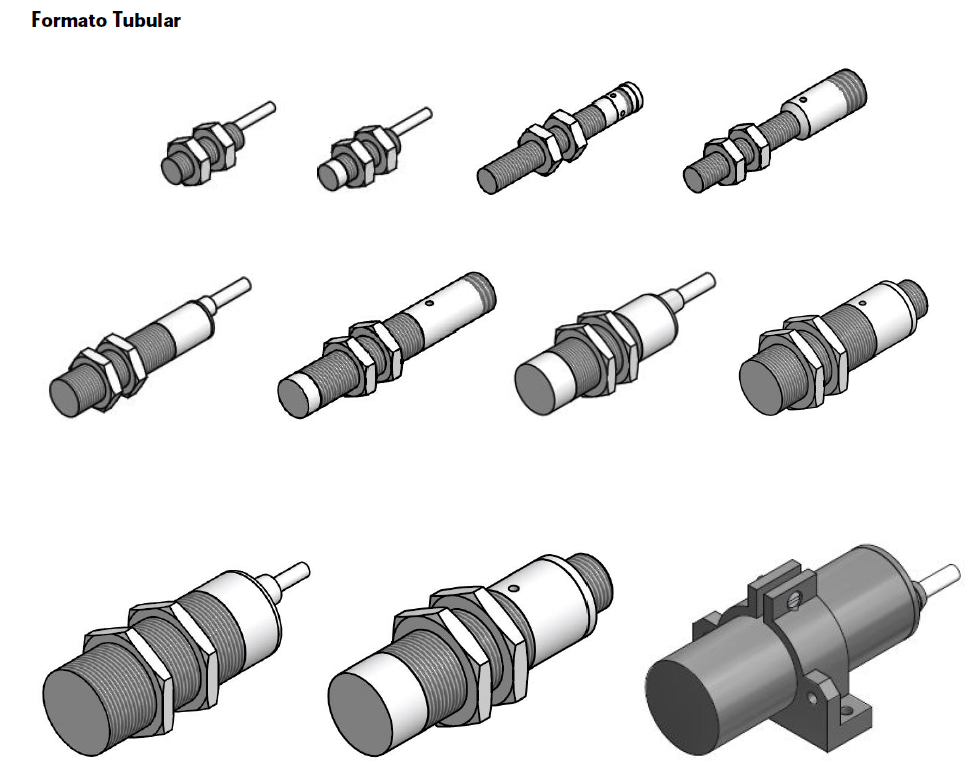 Formato Tubular